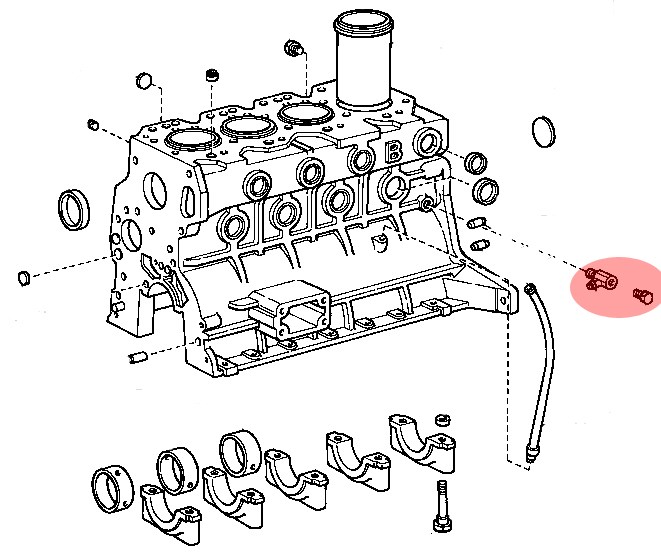 B